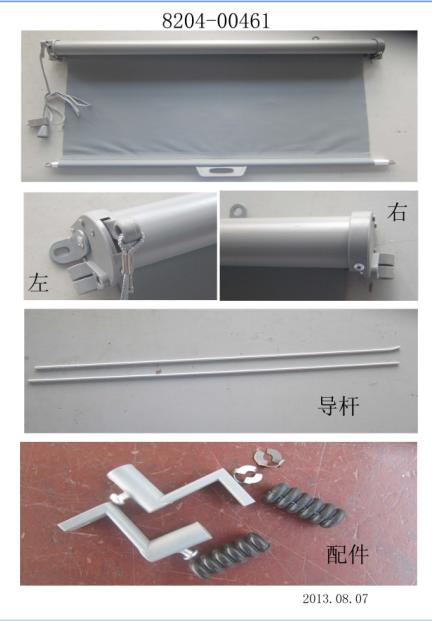 8204-00461

左

右

导杆

配件

2013.08.07