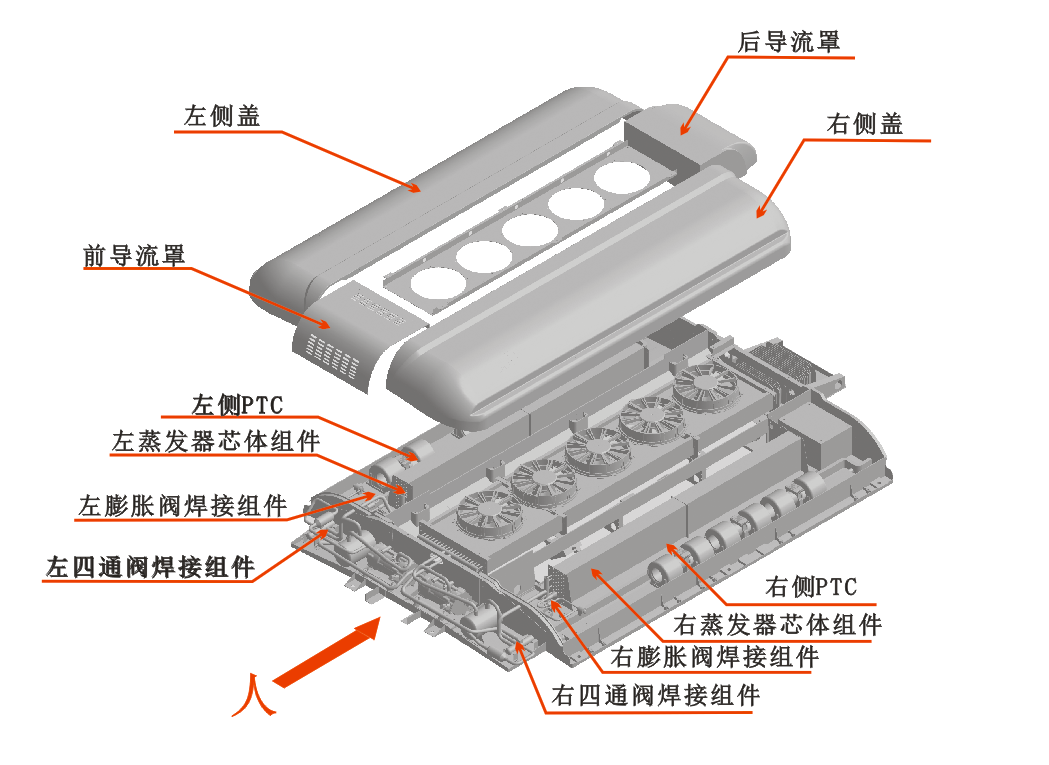 后导流罩

左侧盖

右侧盖

前导流罩

左侧PTC

左蒸发器芯体组件

左膨胀阀焊接组件

左四通阀焊接组件

右侧PTC

右蒸发器芯体组件

右膨胀阀焊接组件

右四通阀焊接组件

人