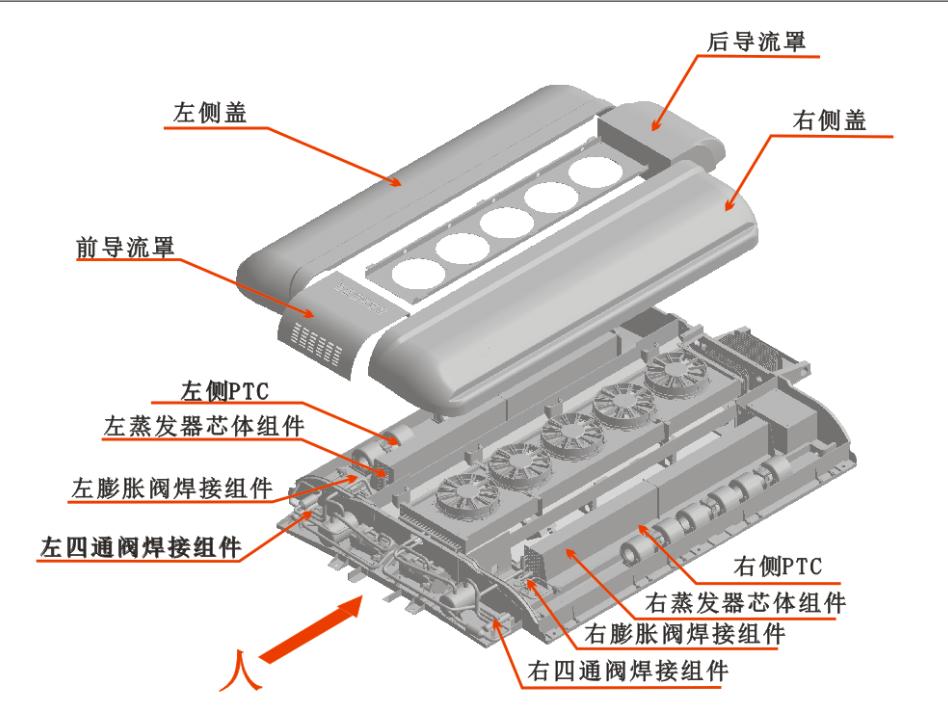 后导流罩

左侧盖

右侧盖

前导流罩

左侧PTC

左蒸发器芯体组件

左膨胀阀焊接组件

左四通阀焊接组件

右侧PTC

右蒸发器芯体组件

右膨胀阀焊接组件

右四通阀焊接组件

人