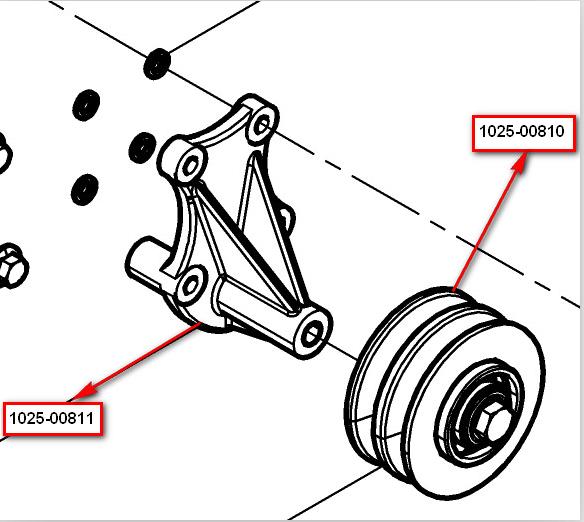 1025-00810

1025-00811