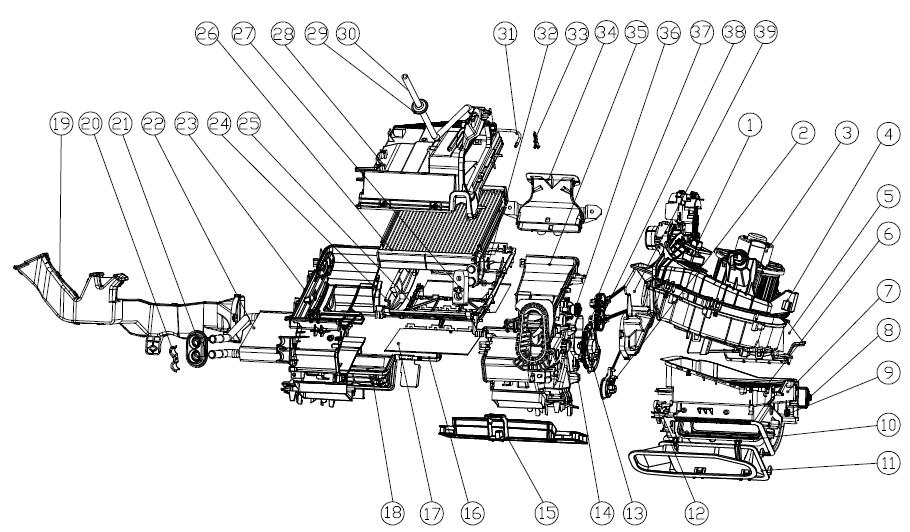 26 27 28 29 30 31 32 33 34 35 36 37 38 39
19 20 21 22 23 24 25
1 2 3 4 5 6 7 8 9 10 11
18 17 16 15 14 13 12